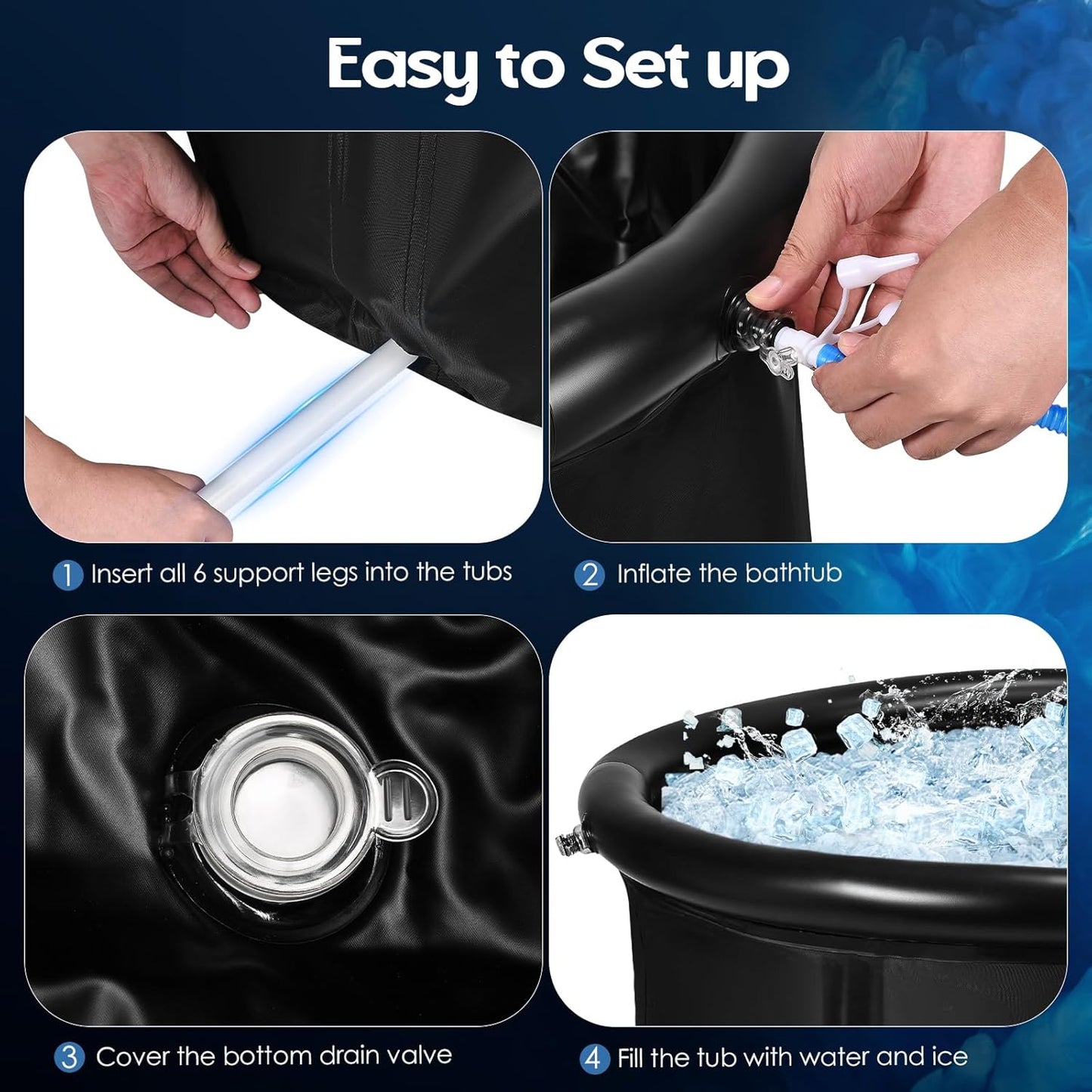 Easy to Set up

1 Insert all 6 support legs into the tubs

2 Inflate the bathtub

3 Cover the bottom drain valve

4 Fill the tub with water and ice